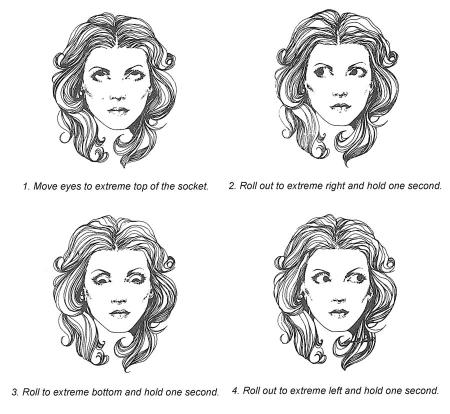 1. Move eyes to extreme top of the socket.

2. Roll out to extreme right and hold one second.

3. Roll to extreme bottom and hold one second.

4. Roll out to extreme left and hold one second.